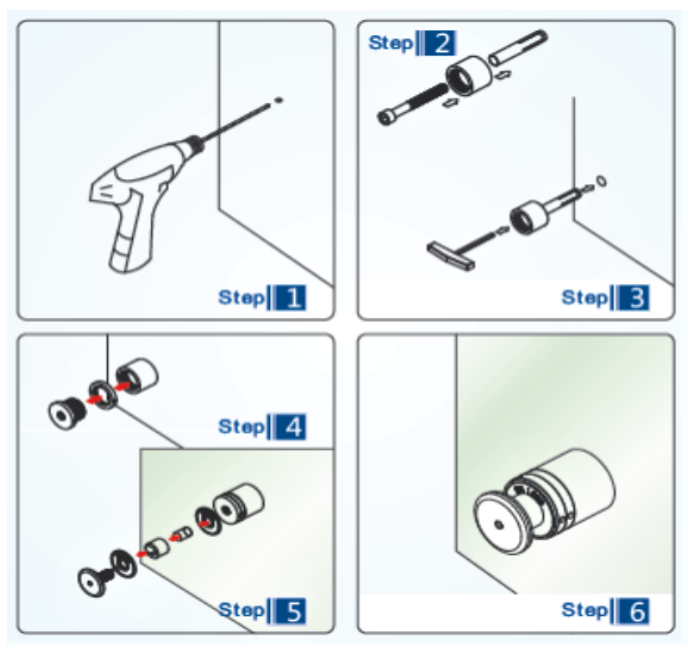 Step 1

Step 2

Step 3

Step 4

Step 5

Step 6