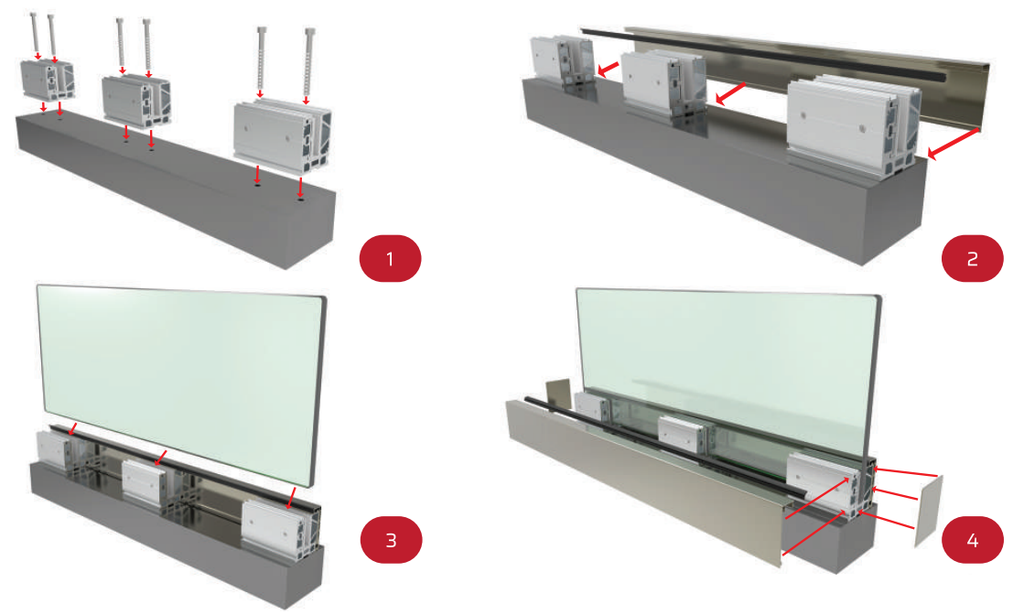 1

2

3

4