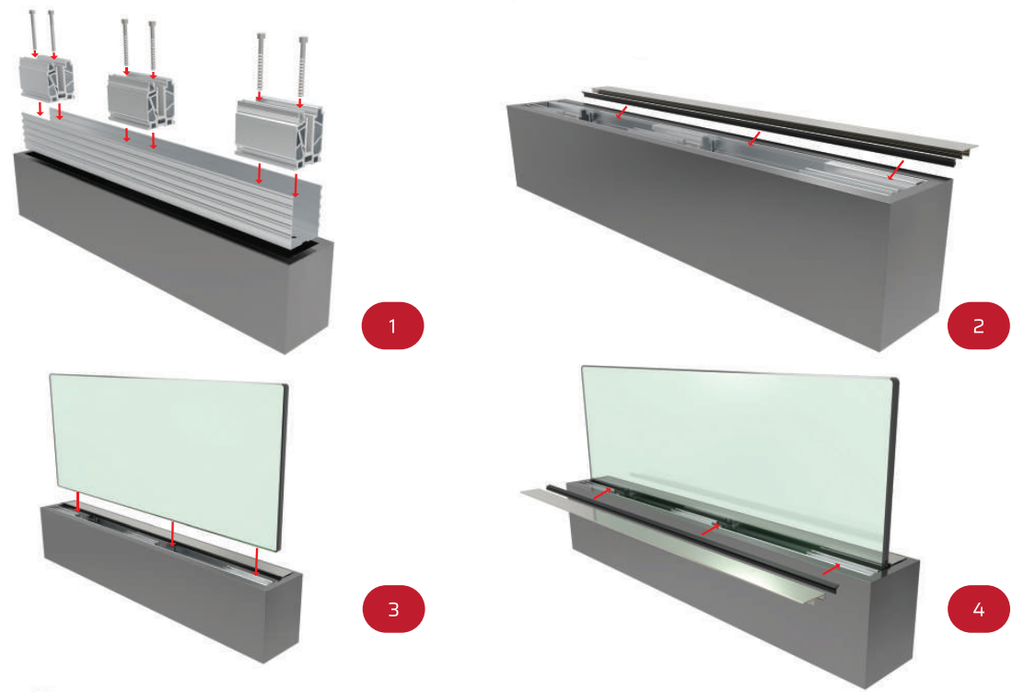 1

2

3

4