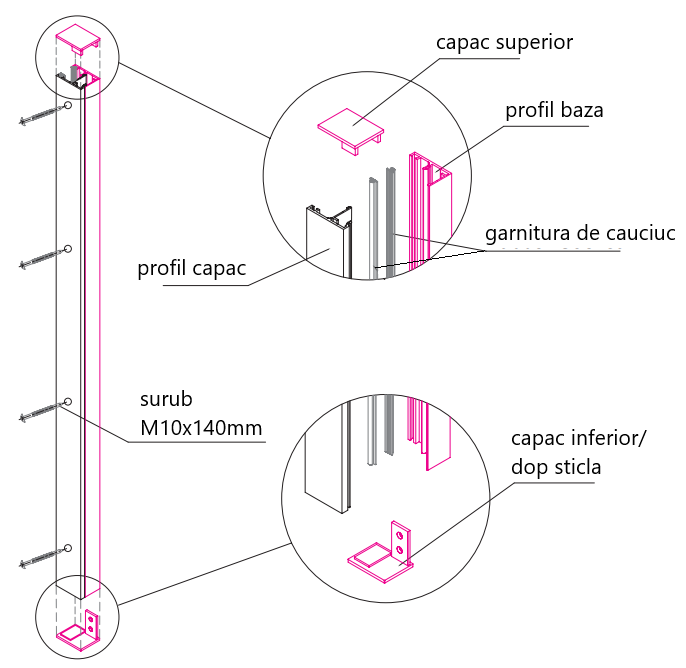 capac superior

profil baza

garnitura de cauciuc

profil capac

surub
M10x140mm

capac inferior/
dop sticla