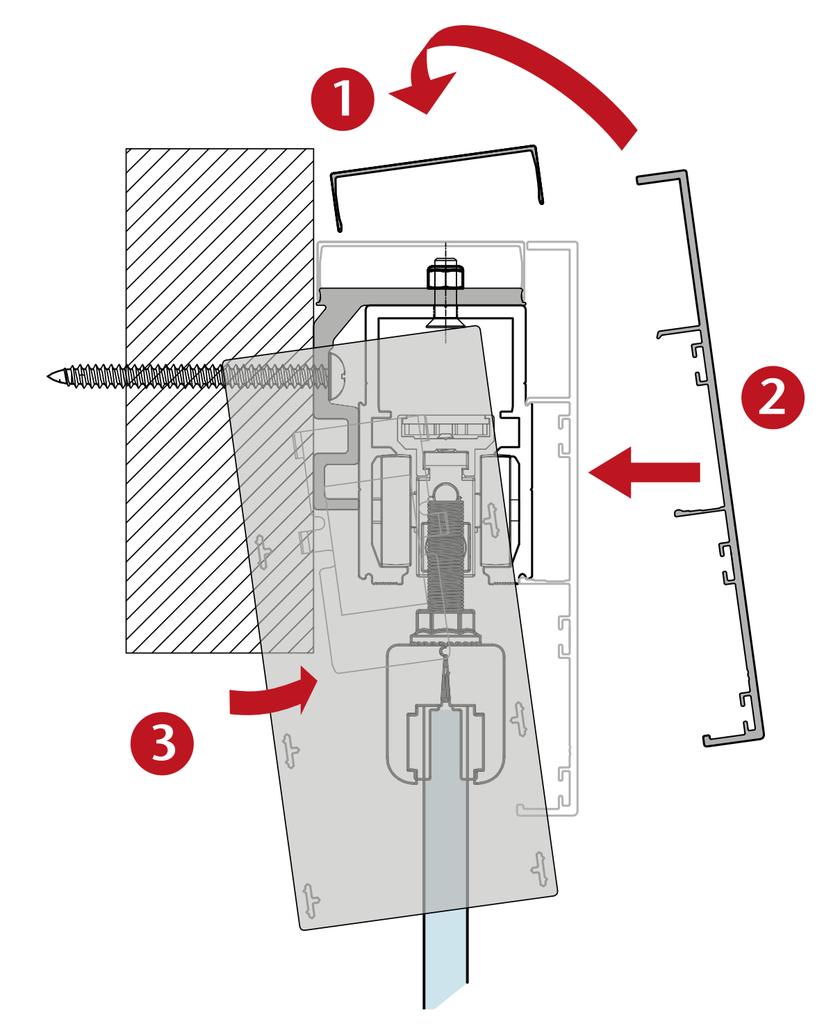 1

2

3