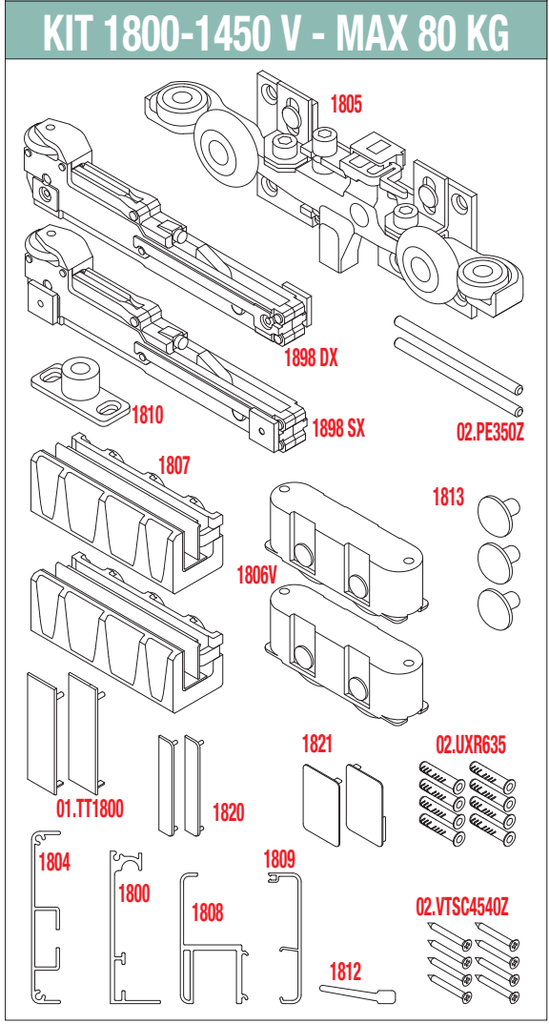 KIT 1800-1450 V - MAX 80 KG

1805

1898 DX

1810

1898 SX

02.PE350Z

1807

1813

1806V

1821

02.UXR635

01.TT1800

1820

1804

1800

1808

1809

02.VTSC4540Z

1812