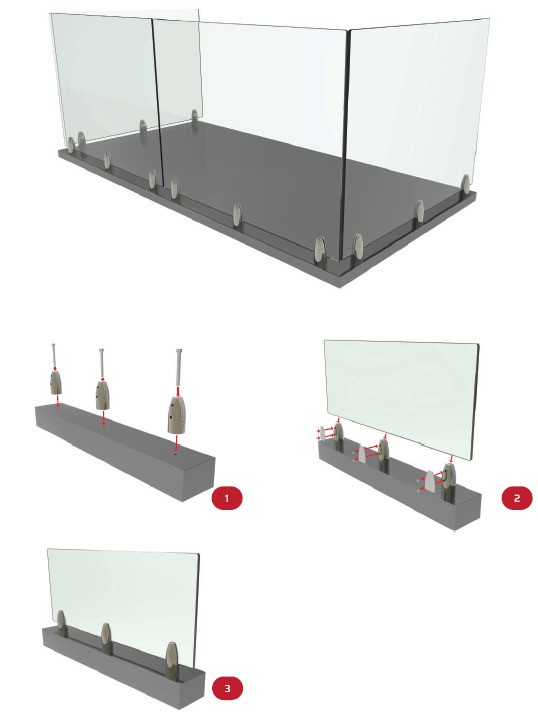 1

2

3