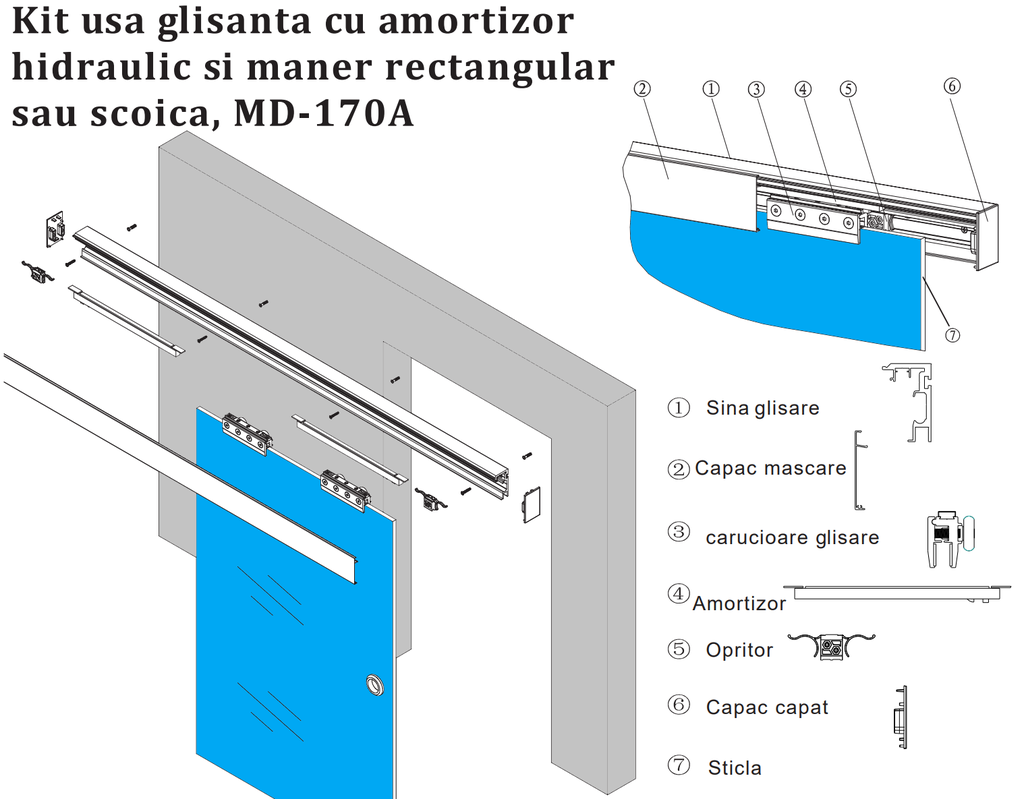 Kit usa glisanta cu amortizor hidraulic si maner rectangular sau scoica, MD-170A

②
①
③
④
⑤
⑥
⑦

① Sina glisare
② Capac mascare
③ carucioare glisare
④ Amortizor
⑤ Opritor
⑥ Capac capat
⑦ Sticla