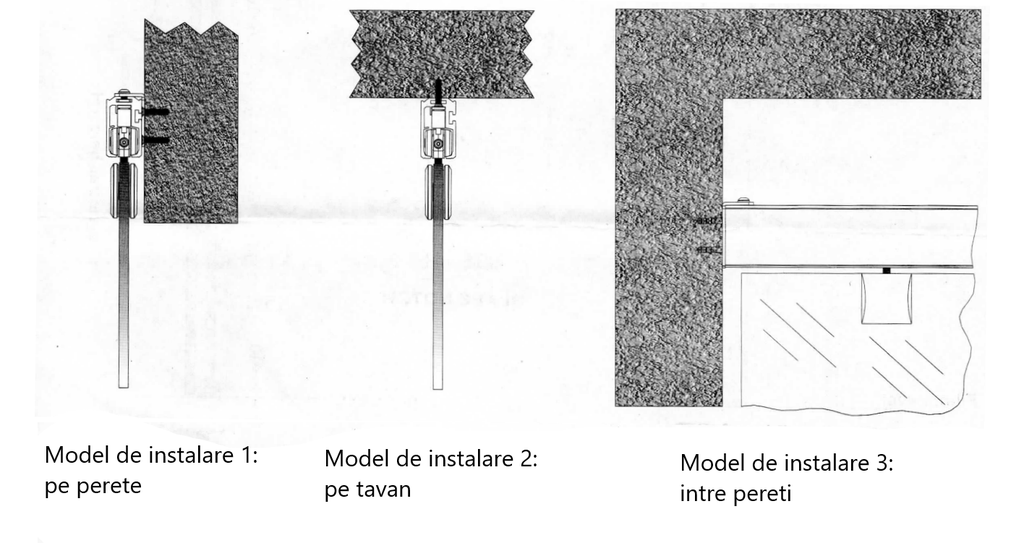 Model de instalare 1:
pe perete

Model de instalare 2:
pe tavan

Model de instalare 3:
intre pereti