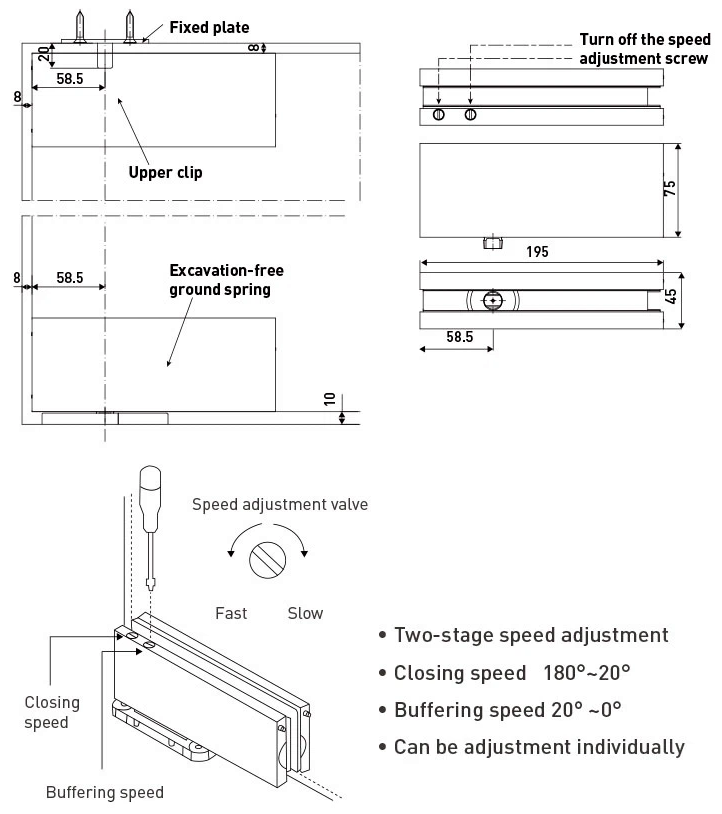 Fixed plate
20
8
58.5
8
Upper clip
8
58.5
Excavation-free ground spring
10

Turn off the speed adjustment screw
75
195
45
58.5

Speed adjustment valve
Fast
Slow
Closing speed
Buffering speed

• Two-stage speed adjustment
• Closing speed 180°~20°
• Buffering speed 20° ~0°
• Can be adjustment individually