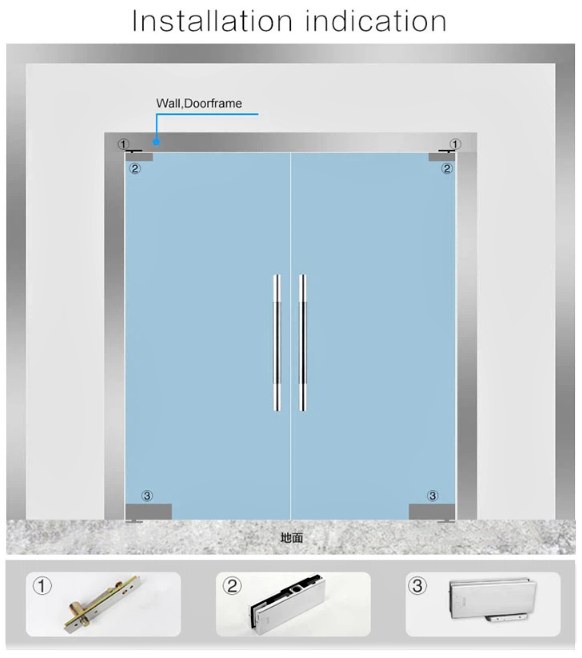 Installation indication

Wall,Doorframe

①

①

②

②

③

③

地面

①

②

③