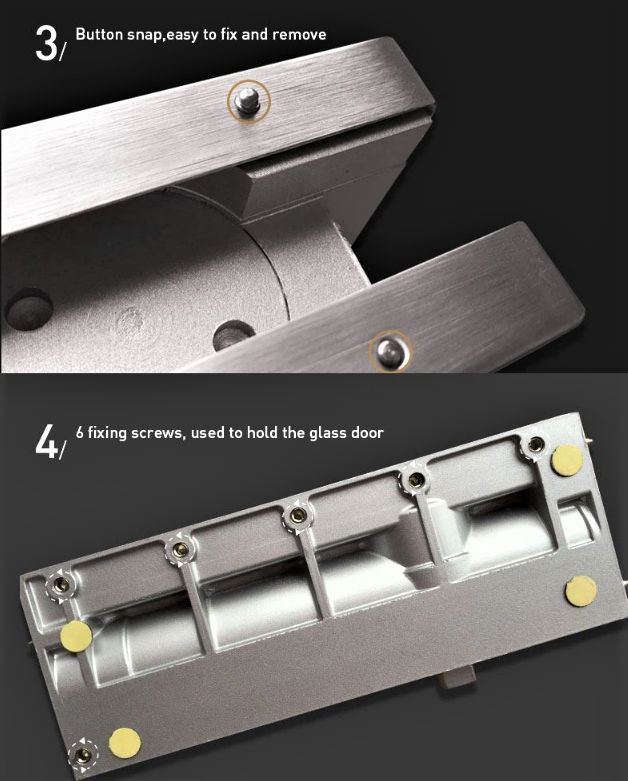 3/ Button snap,easy to fix and remove

4/ 6 fixing screws, used to hold the glass door