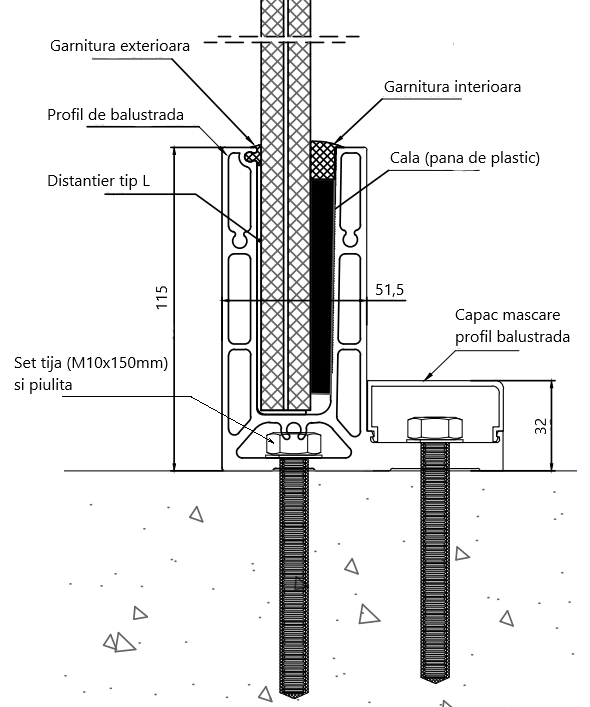 Garnitura exterioara

Garnitura interioara

Profil de balustrada

Cala (pana de plastic)

Distantier tip L

115

51,5

Capac mascare profil balustrada

Set tija (M10x150mm) si piulita

32