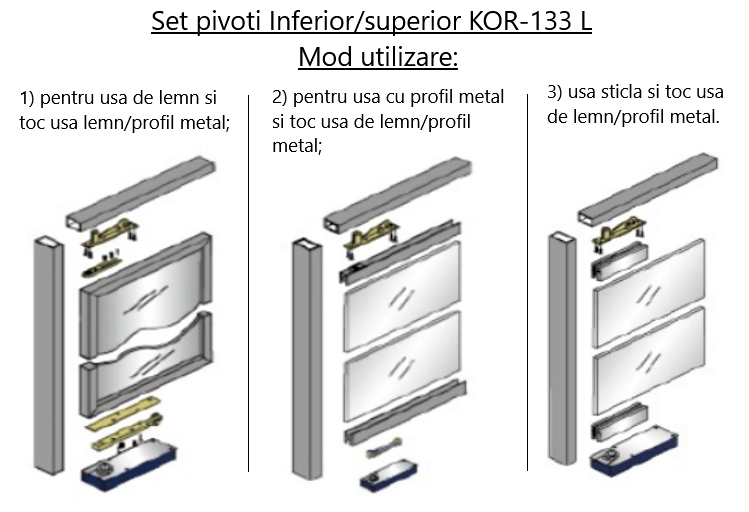 Set pivoti Inferior/superior KOR-133 L
Mod utilizare:

1) pentru usa de lemn si toc usa lemn/profil metal;

2) pentru usa cu profil metal si toc usa de lemn/profil metal;

3) usa sticla si toc usa de lemn/profil metal.