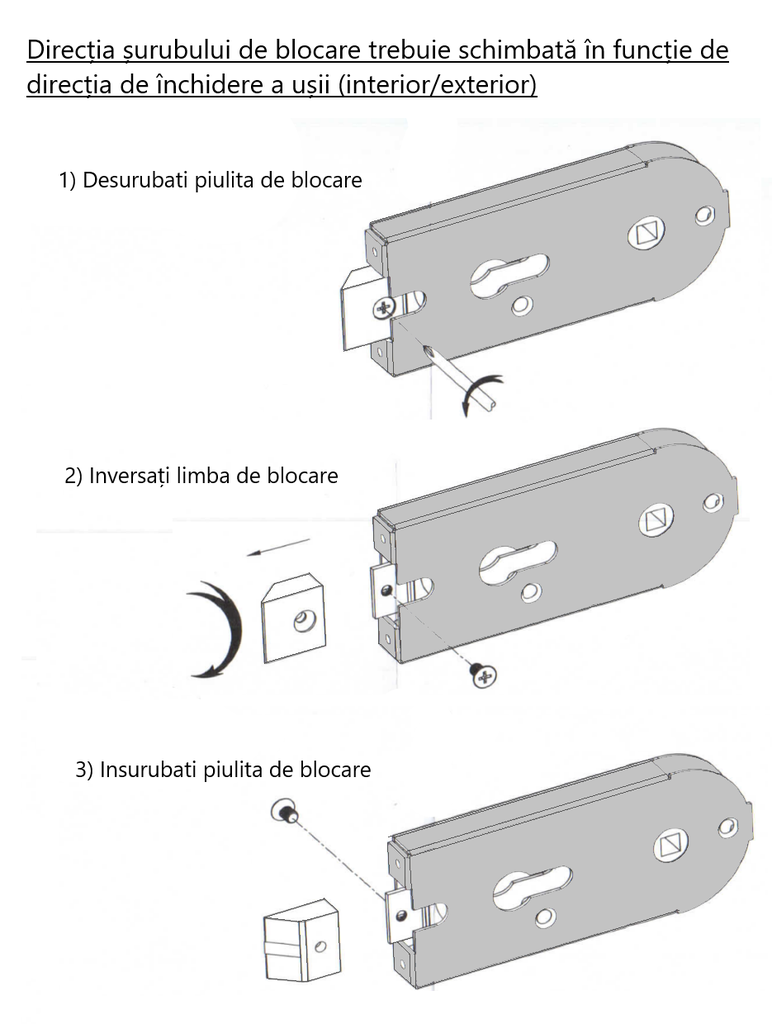 Direcția șurubului de blocare trebuie schimbată în funcție de direcția de închidere a ușii (interior/exterior)

1) Desurubati piulita de blocare

2) Inversați limba de blocare

3) Insurubati piulita de blocare