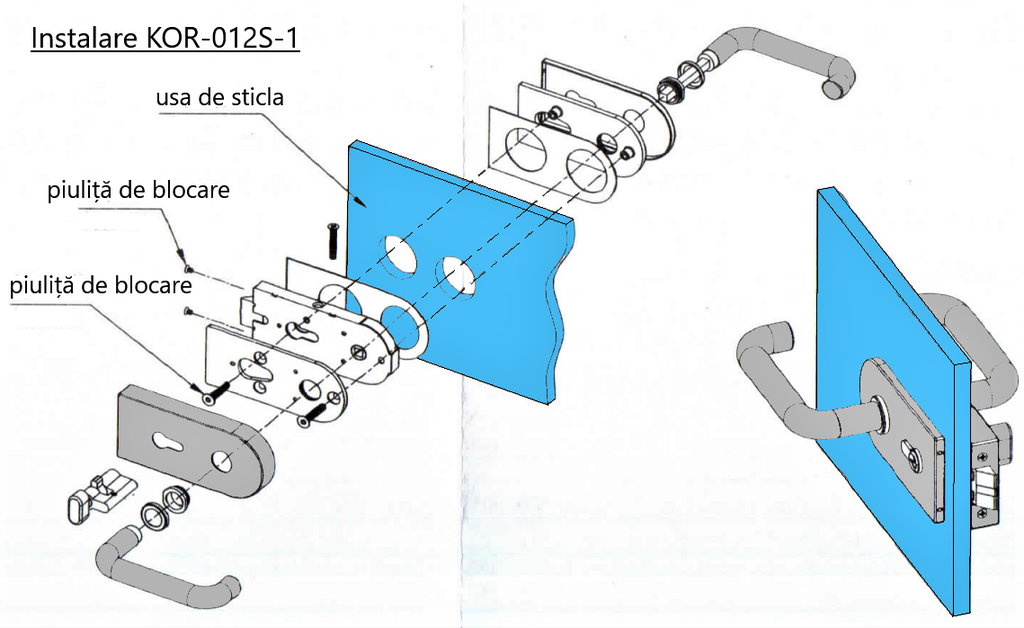 Instalare KOR-012S-1

usa de sticla

piuliță de blocare

piuliță de blocare