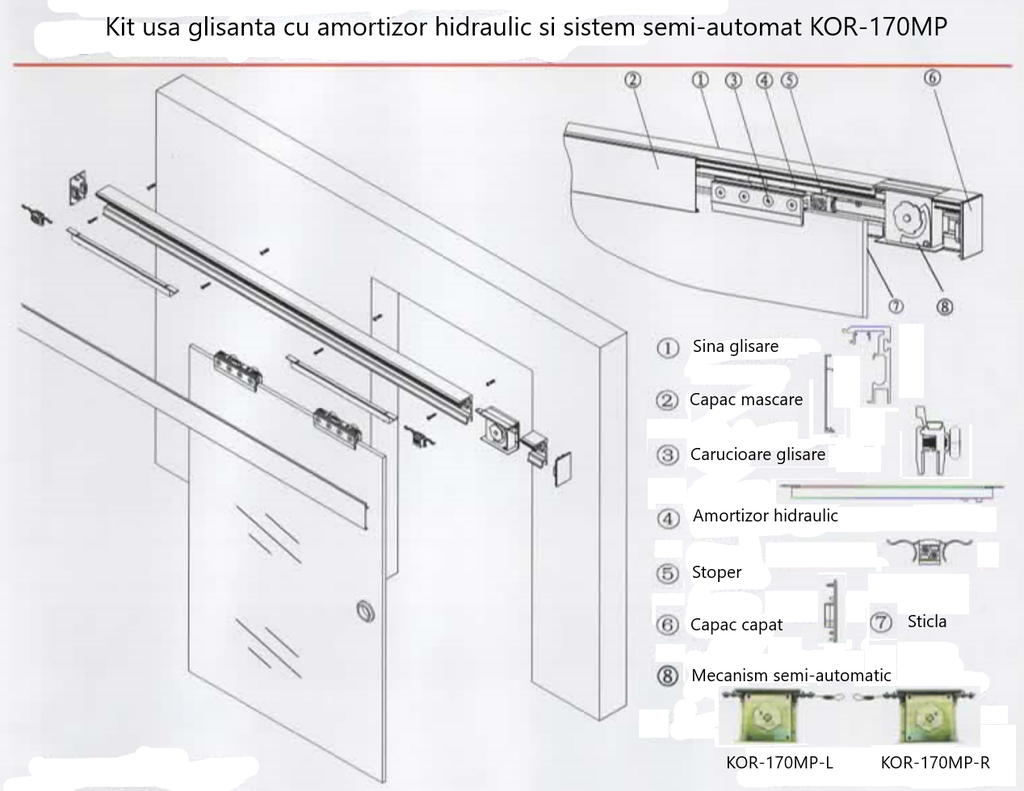 Kit usa glisanta cu amortizor hidraulic si sistem semi-automat KOR-170MP

② ① ③ ④ ⑤ ⑥

⑦ ⑧

① Sina glisare

② Capac mascare

③ Carucioare glisare

④ Amortizor hidraulic

⑤ Stoper

⑥ Capac capat

⑦ Sticla

⑧ Mecanism semi-automatic

KOR-170MP-L KOR-170MP-R