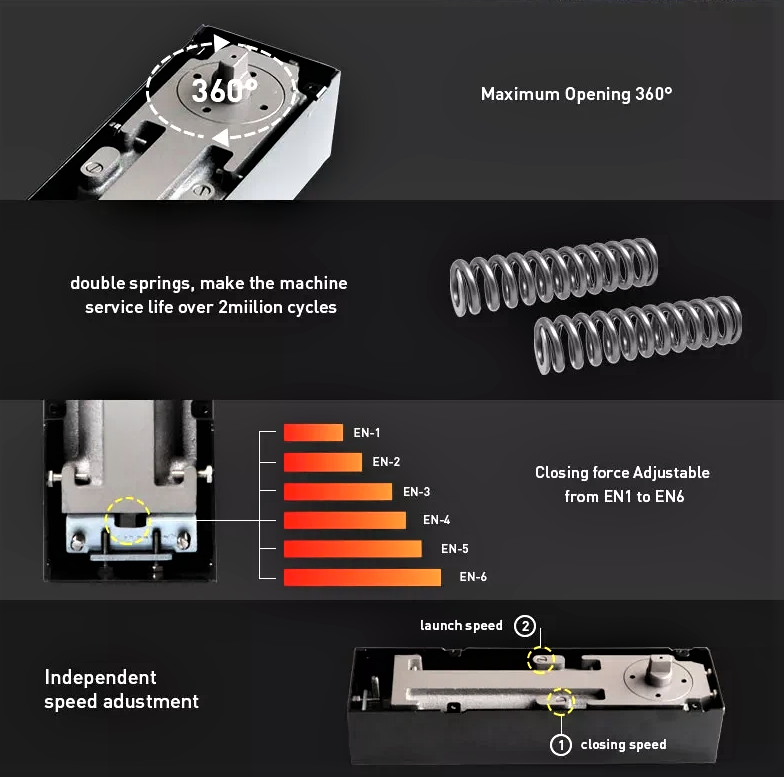 360°

Maximum Opening 360°

double springs, make the machine service life over 2miilion cycles

EN-1
EN-2
EN-3
EN-4
EN-5
EN-6

Closing force Adjustable from EN1 to EN6

launch speed ②

Independent speed adustment

① closing speed