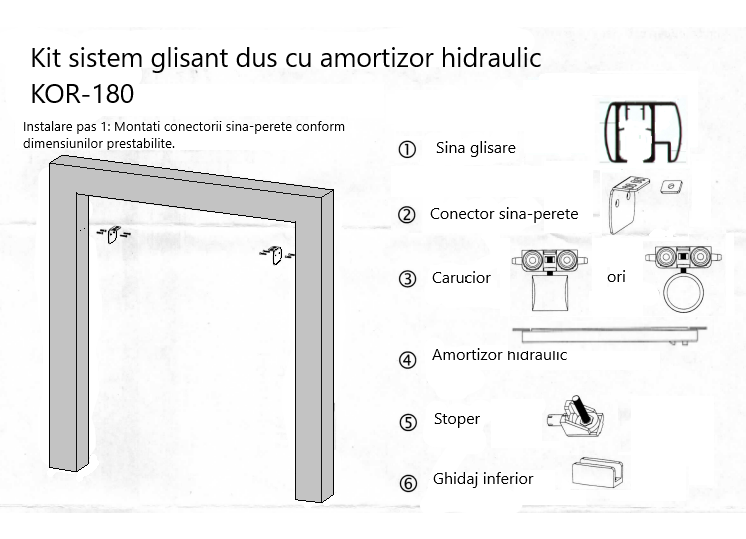 Kit sistem glisant dus cu amortizor hidraulic KOR-180

Instalare pas 1: Montati conectorii sina-perete conform dimensiunilor prestabilite.

① Sina glisare

② Conector sina-perete

③ Carucior ori

④ Amortizor hidraulic

⑤ Stoper

⑥ Ghidaj inferior