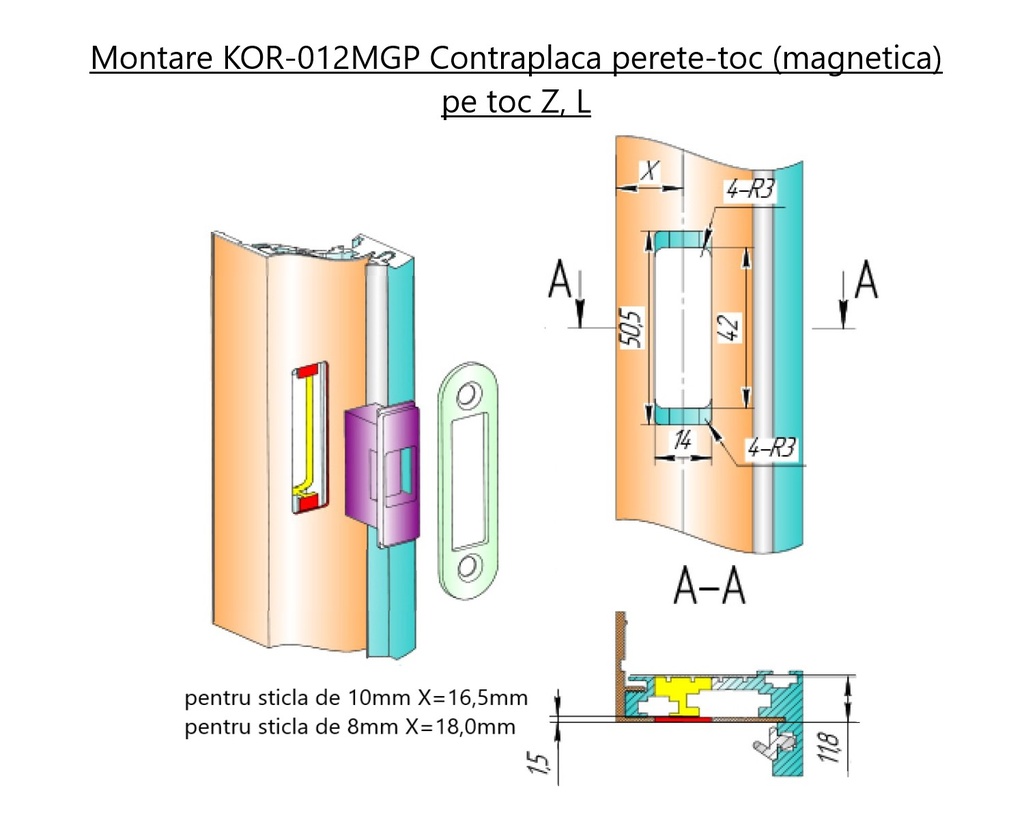 Montare KOR-012MGP Contraplaca perete-toc (magnetica) pe toc Z, L

X

4-R3

A

A

50,5

42

14

4-R3

A-A

pentru sticla de 10mm X=16,5mm
pentru sticla de 8mm X=18,0mm

1,5

11,8