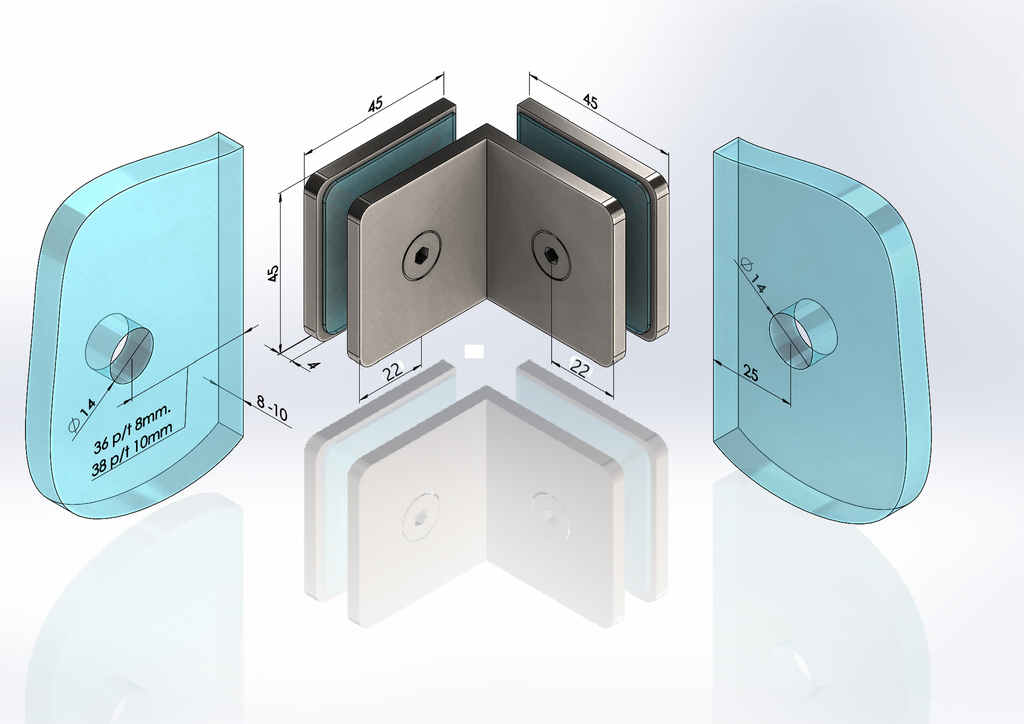 45
45
45
4
22
22
$\varnothing$ 14
36 p/t 8mm.
38 p/t 10mm
8 -10
$\varnothing$ 14
25