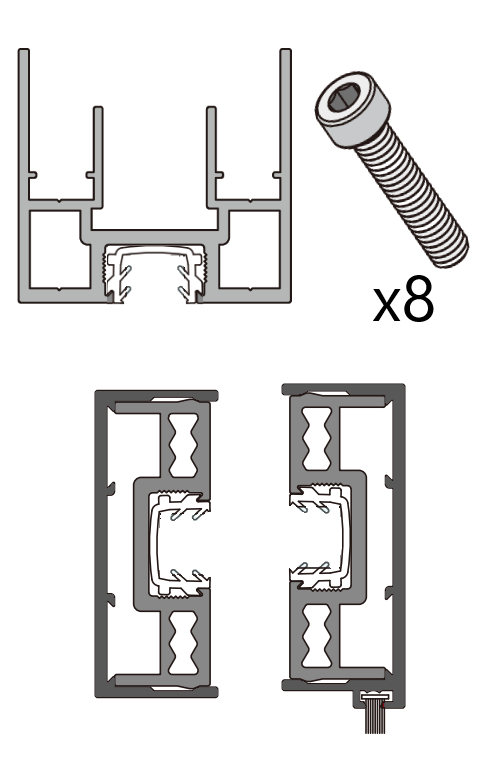 x8