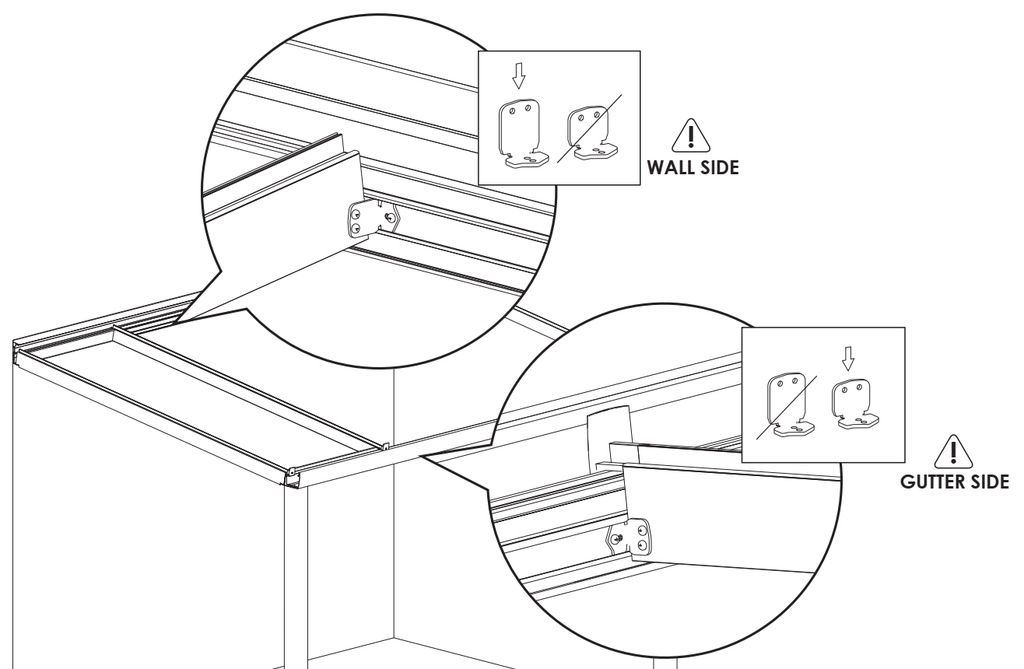 WALL SIDE

GUTTER SIDE