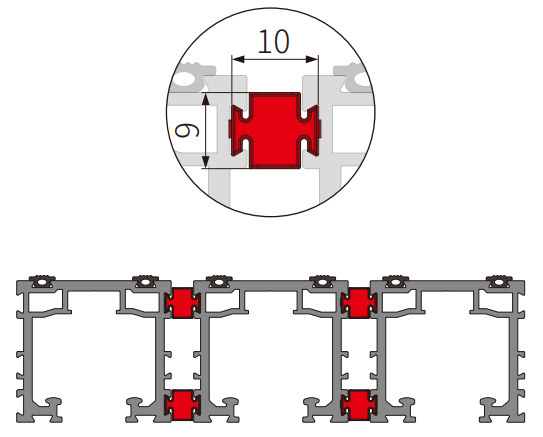 10

9