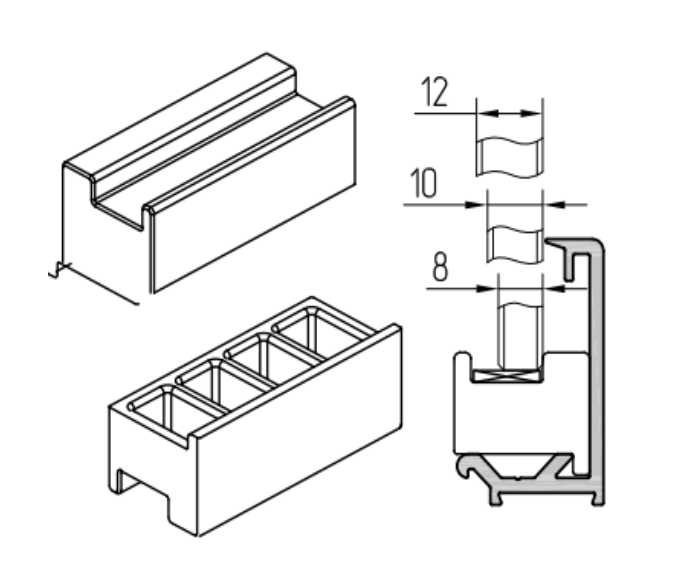 12
10
8