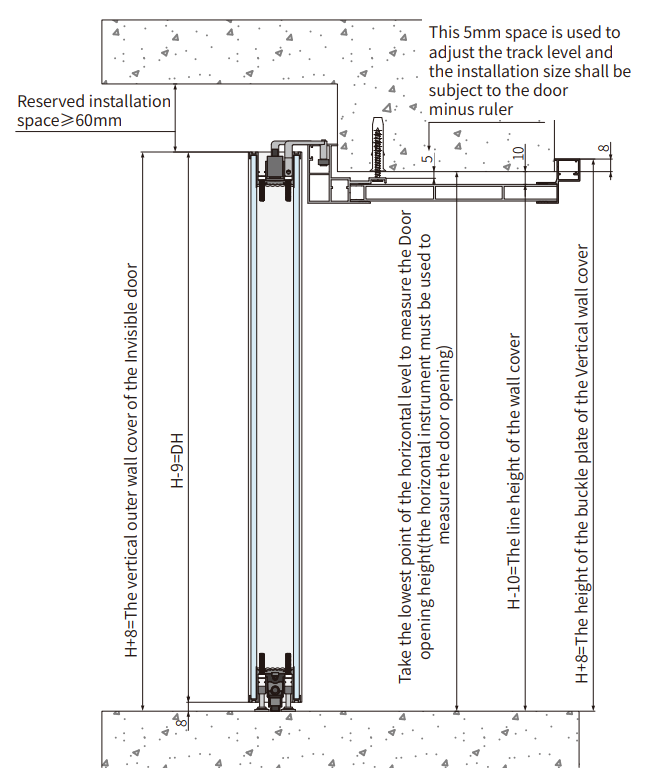 This 5mm space is used to adjust the track level and the installation size shall be subject to the door minus ruler

Reserved installation space≥60mm

5

10

8

H+8=The vertical outer wall cover of the Invisible door

H-9=DH

Take the lowest point of the horizontal level to measure the Door opening height(the horizontal instrument must be used to measure the door opening)

H-10=The line height of the wall cover

H+8=The height of the buckle plate of the Vertical wall cover

8