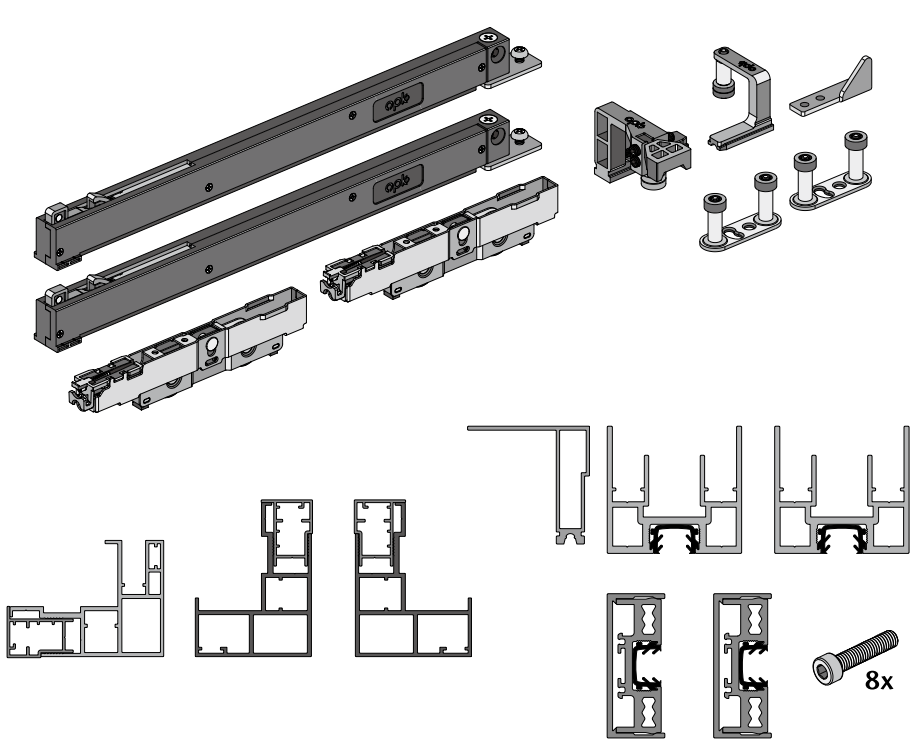 opb
opb
8x