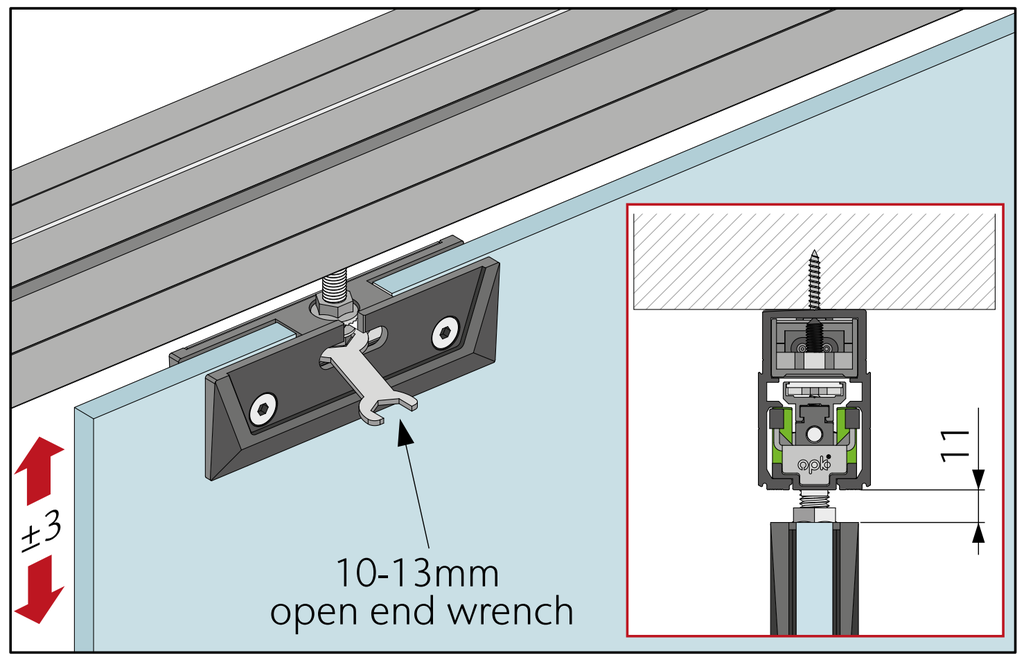 ±3

10-13mm
open end wrench

opk

11