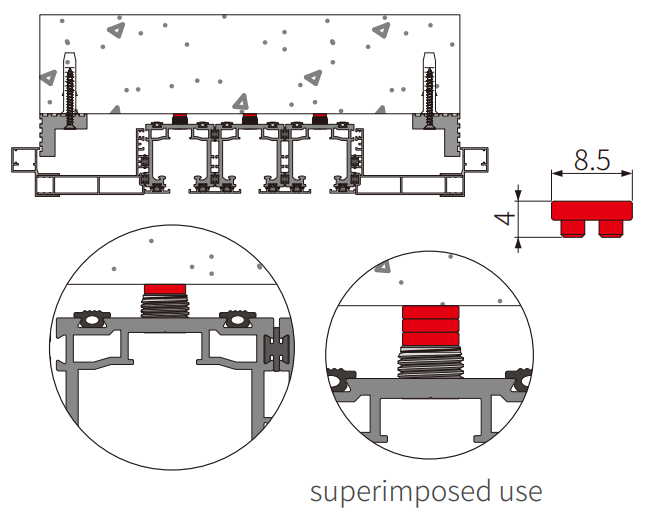 8.5

4

superimposed use