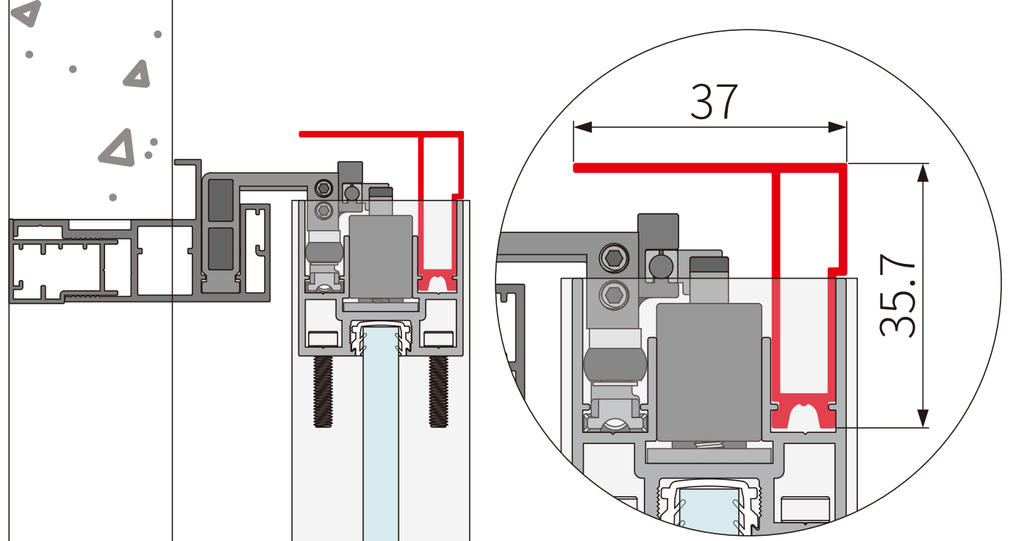 37

35.7