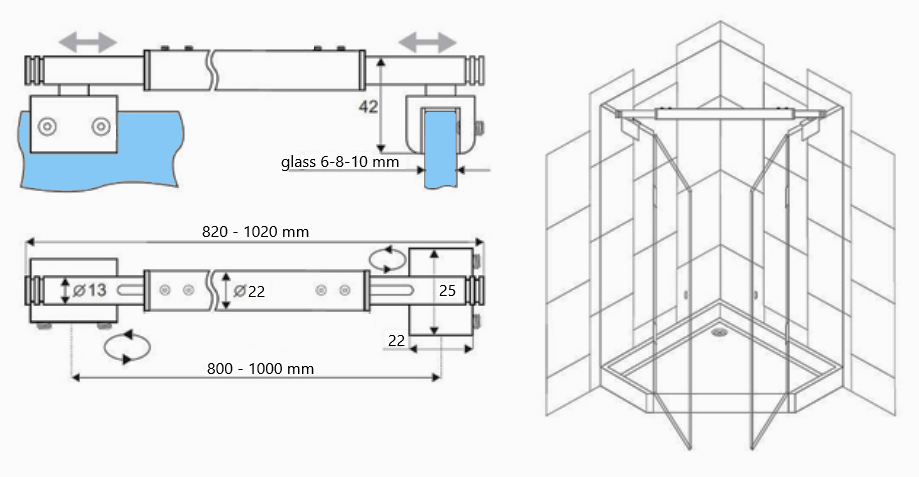 42

glass 6-8-10 mm

820 - 1020 mm

Ø13

Ø22

25

22

800 - 1000 mm